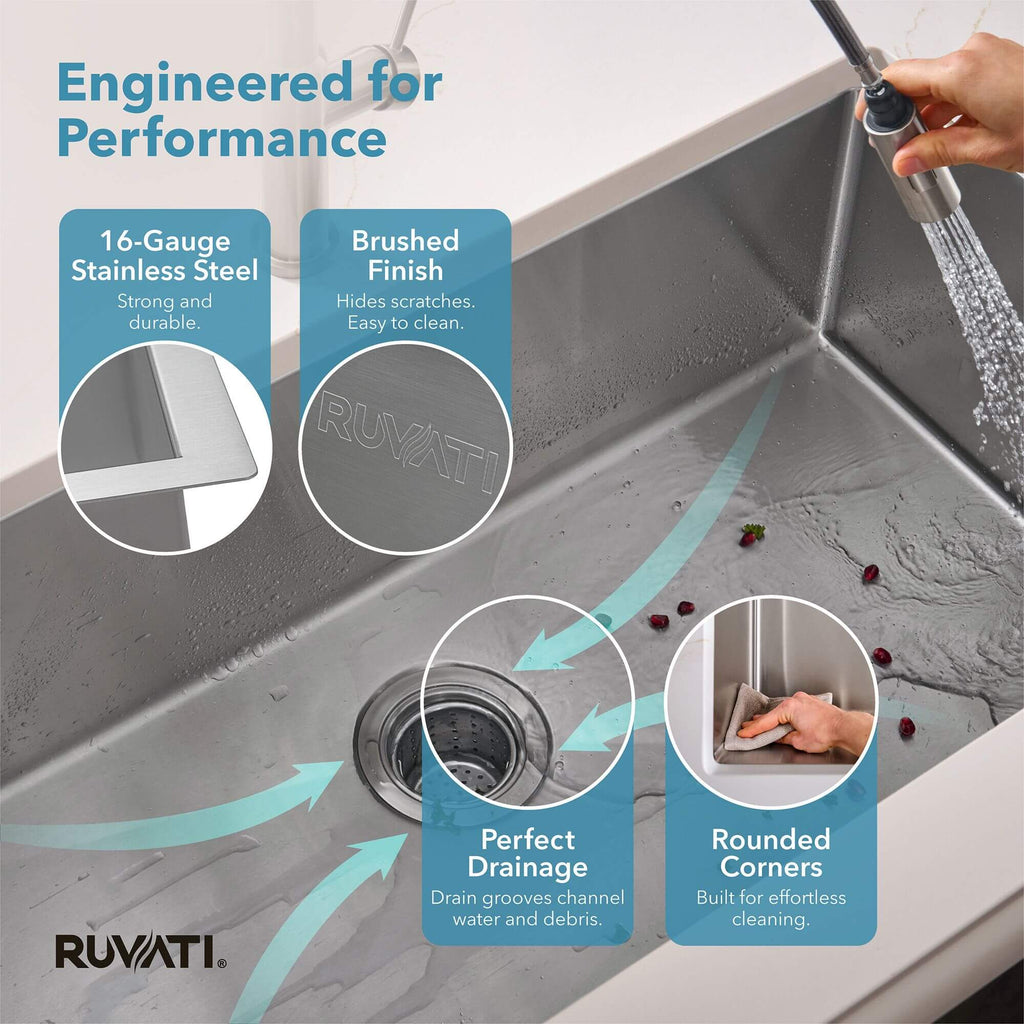 Engineered for Performance

16-Gauge Stainless Steel
Strong and durable.

Brushed Finish
Hides scratches. Easy to clean.

RUVATI

Perfect Drainage
Drain grooves channel water and debris.

Rounded Corners
Built for effortless cleaning.

RUVATI®