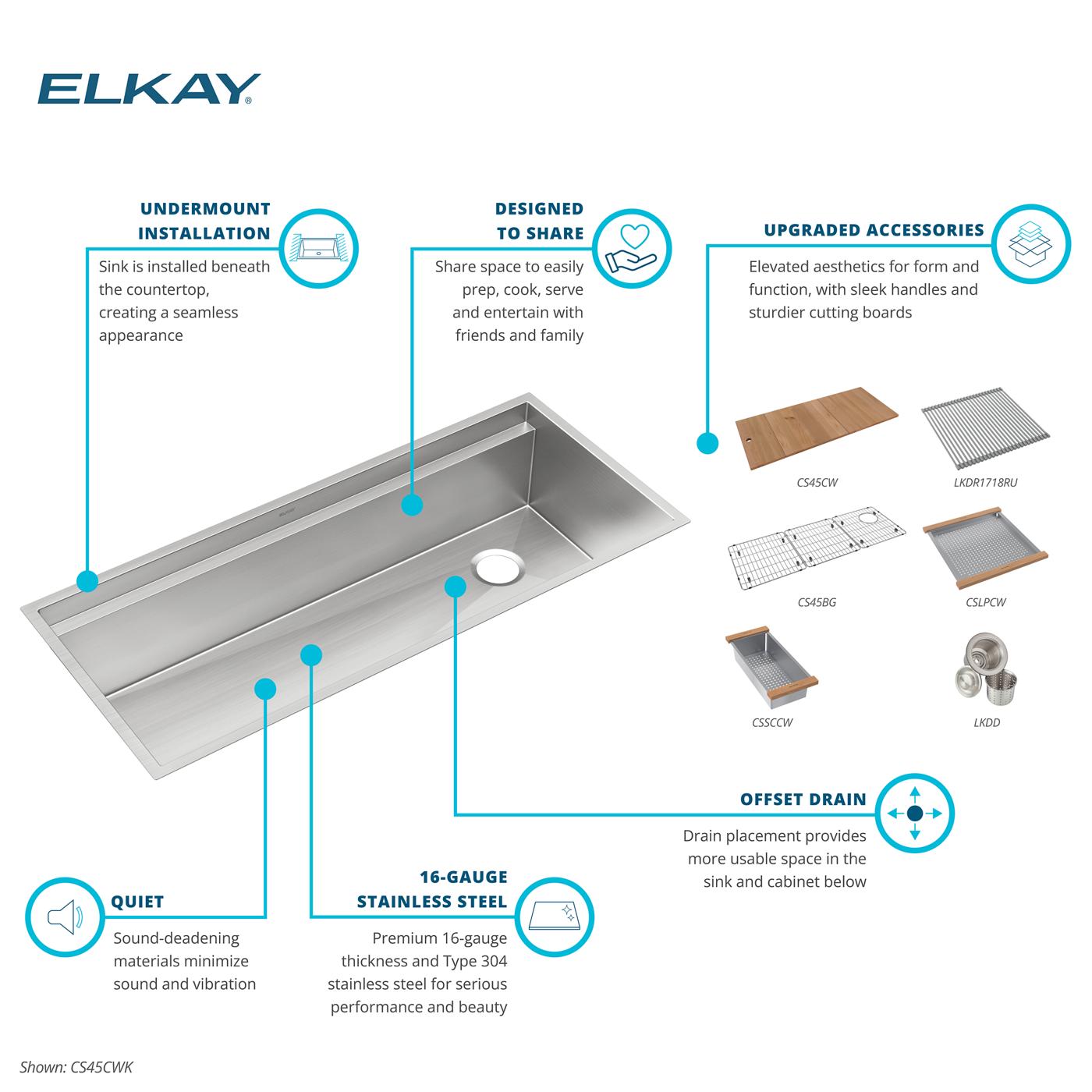 ELKAY®

UNDERMOUNT INSTALLATION

Sink is installed beneath the countertop, creating a seamless appearance

DESIGNED TO SHARE

Share space to easily prep, cook, serve and entertain with friends and family

UPGRADED ACCESSORIES

Elevated aesthetics for form and function, with sleek handles and sturdier cutting boards

CS45CW

LKDR1718RU

CS45BG

CSLPCW

CSSCCW

LKDD

OFFSET DRAIN

Drain placement provides more usable space in the sink and cabinet below

QUIET

Sound-deadening materials minimize sound and vibration

16-GAUGE STAINLESS STEEL

Premium 16-gauge thickness and Type 304 stainless steel for serious performance and beauty

Shown: CS45CWK